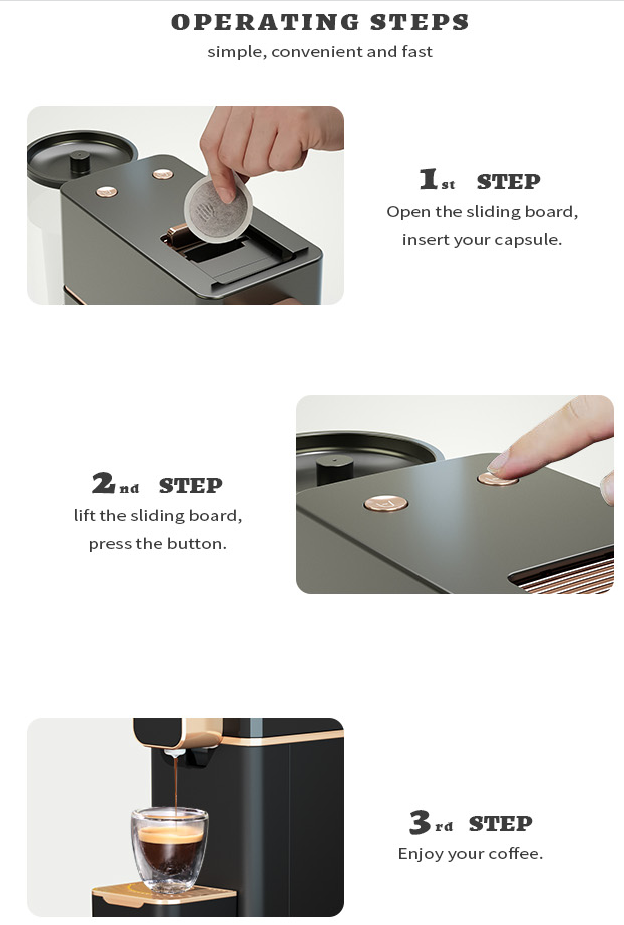 OPERATING STEPS
simple, convenient and fast

1st STEP
Open the sliding board, insert your capsule.

2nd STEP
lift the sliding board, press the button.

3rd STEP
Enjoy your coffee.